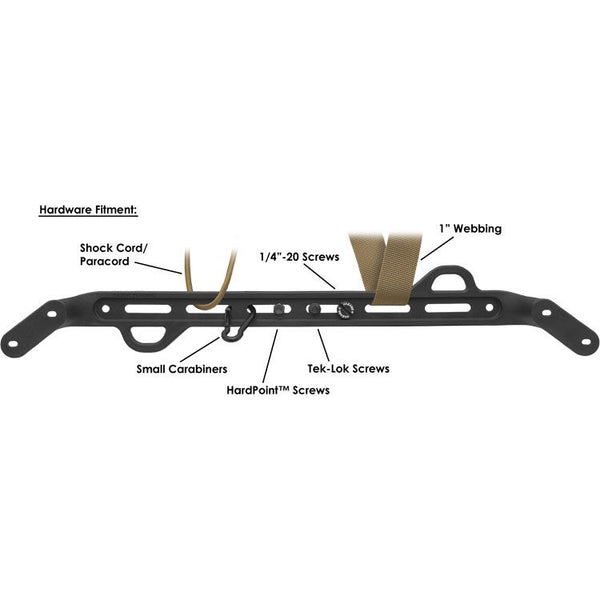 Hardware Fitment:

Shock Cord/
Paracord

1/4"-20 Screws

1" Webbing

Small Carabiners

HardPoint™ Screws

Tek-Lok Screws