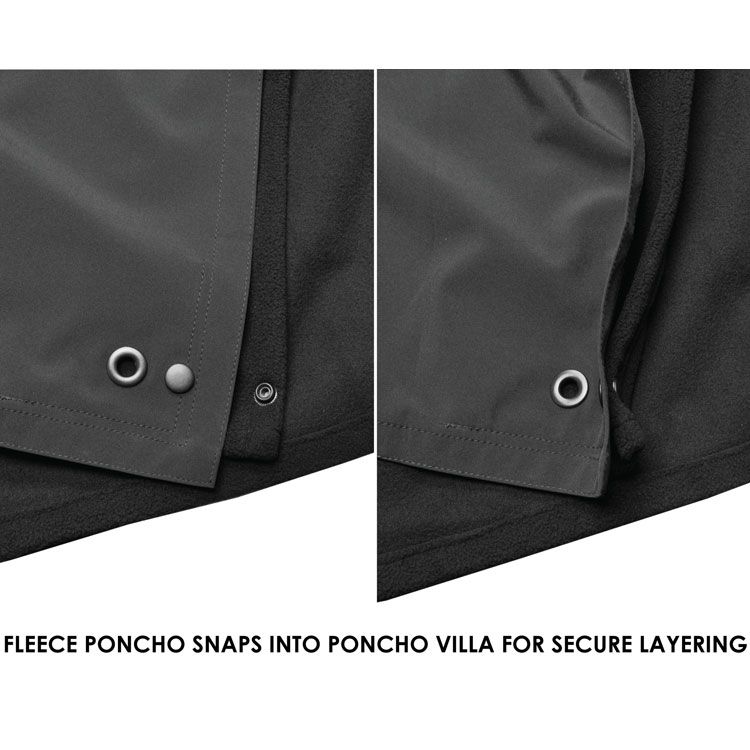 FLEECE PONCHO SNAPS INTO PONCHO VILLA FOR SECURE LAYERING